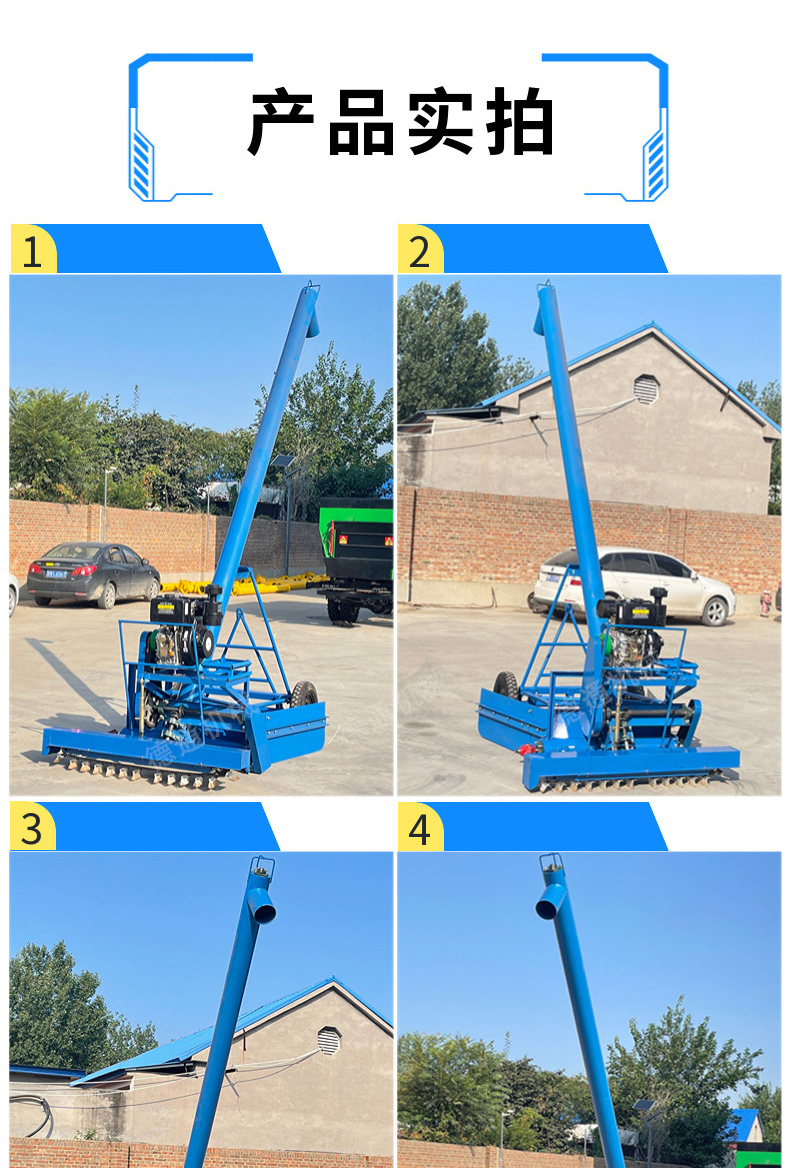 产品实拍

1

2

3

4